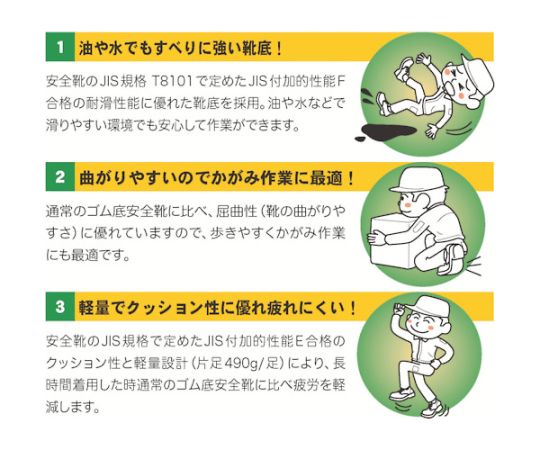 1 油や水でもすべりに強い靴底！

安全靴のJIS規格 T8101で定めたJIS付加的性能F合格の耐滑性能に優れた靴底を採用。油や水などで滑りやすい環境でも安心して作業ができます。

2 曲がりやすいのでかがみ作業に最適！

通常のゴム底安全靴に比べ、屈曲性（靴の曲がりやすさ）に優れていますので、歩きやすくかがみ作業にも最適です。

3 軽量でクッション性に優れ疲れにくい！

安全靴のJIS規格で定めたJIS付加的性能E合格のクッション性と軽量設計（片足490g/足）により、長時間着用した時通常のゴム底安全靴に比べ疲労を軽減します。