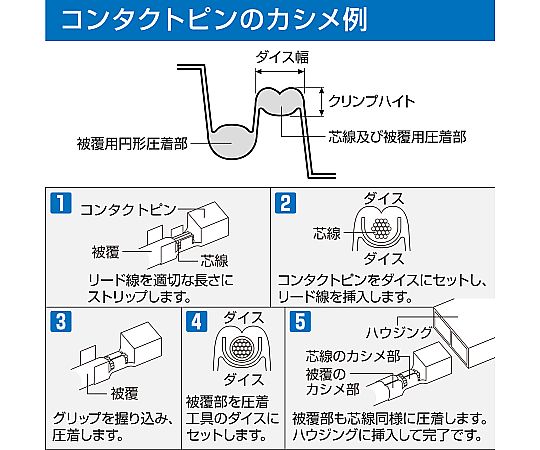 コンタクトピンのカシメ例

ダイス幅
クリンプハイト
被覆用円形圧着部
芯線及び被覆用圧着部

1
コンタクトピン
被覆
芯線
リード線を適切な長さにストリップします。

2
ダイス
芯線
ダイス
コンタクトピンをダイスにセットし、リード線を挿入します。

3
被覆
グリップを握り込み、圧着します。

4
ダイス
ダイス
被覆部を圧着工具のダイスにセットします。

5
ハウジング
芯線のカシメ部
被覆のカシメ部
被覆部も芯線同様に圧着します。ハウジングに挿入して完了です。