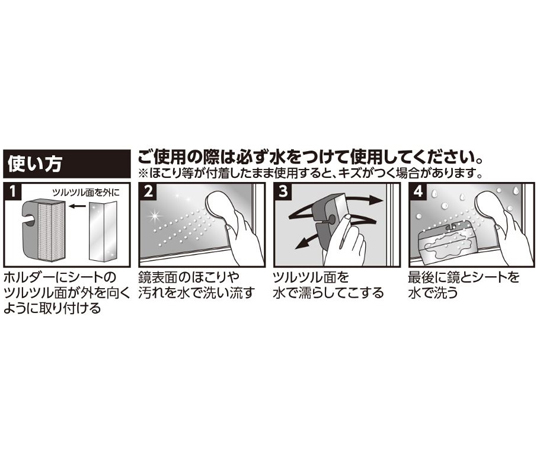 使い方

ご使用の際は必ず水をつけて使用してください。
※ほこり等が付着したまま使用すると、キズがつく場合があります。

1
ツルツル面を外に
ホルダーにシートのツルツル面が外を向くように取り付ける

2
鏡表面のほこりや汚れを水で洗い流す

3
ツルツル面を水で濡らしてこする

4
最後に鏡とシートを水で洗う