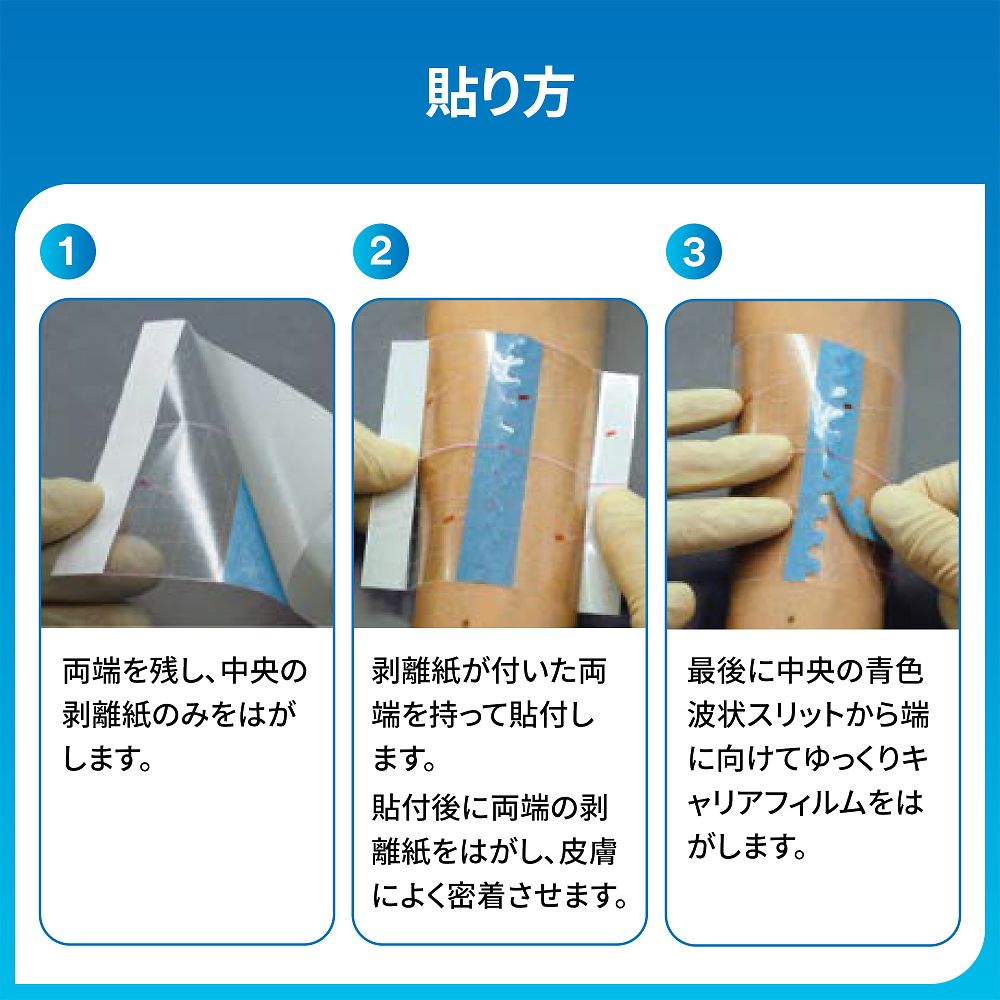 貼り方

1

両端を残し、中央の剥離紙のみをはがします。

2

剥離紙が付いた両端を持って貼付します。

貼付後に両端の剥離紙をはがし、皮膚によく密着させます。

3

最後に中央の青色波状スリットから端に向けてゆっくりキャリアフィルムをはがします。