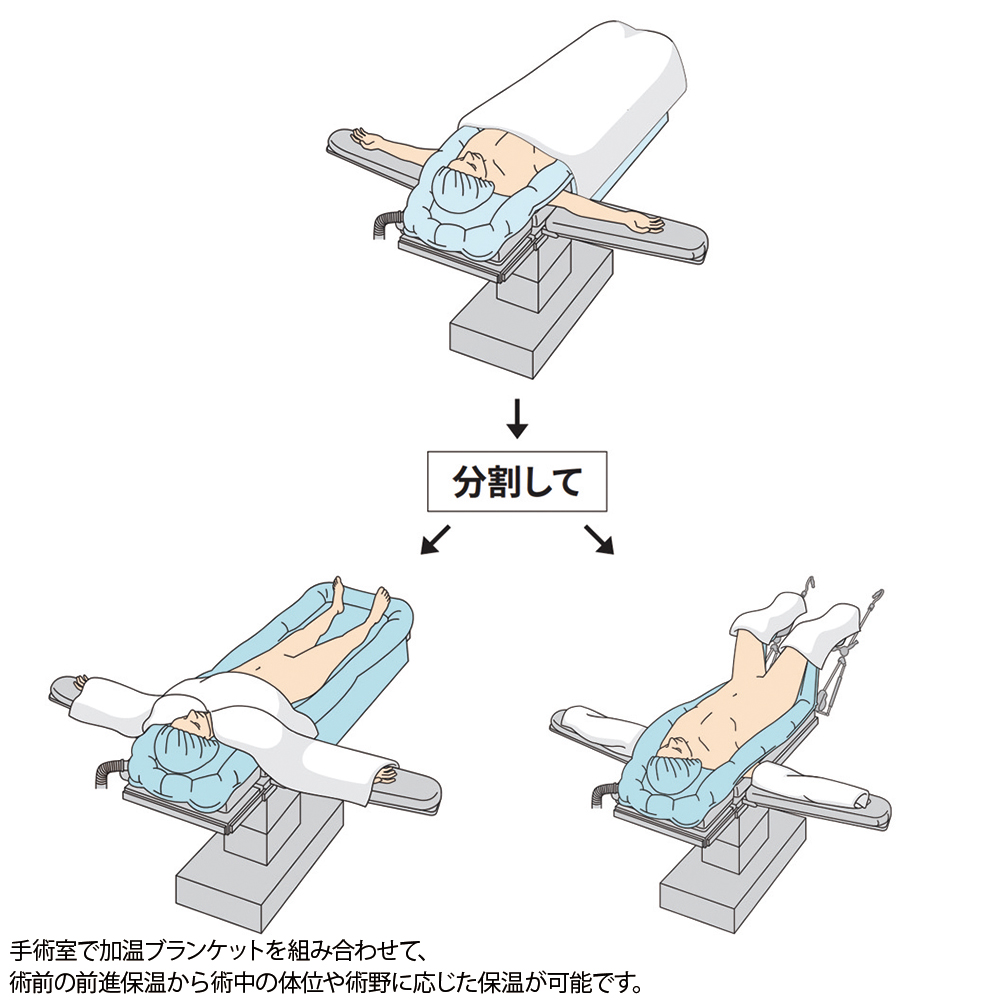 分割して

手術室で加温ブランケットを組み合わせて、
術前の前進保温から術中の体位や術野に応じた保温が可能です。