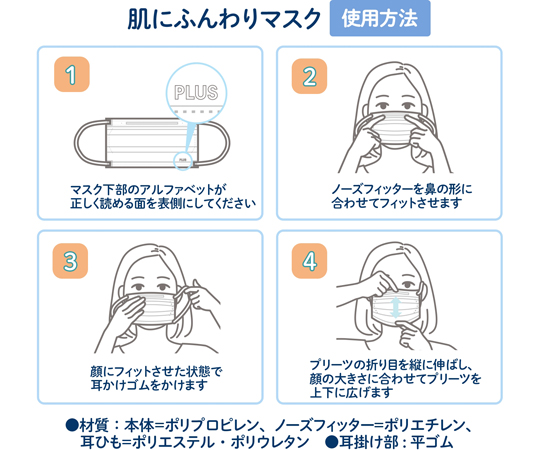 肌にふんわりマスク 使用方法

1

PLUS

PLUS

マスク下部のアルファベットが正しく読める面を表側にしてください

2

ノーズフィッターを鼻の形に合わせてフィットさせます

3

顔にフィットさせた状態で耳かけゴムをかけます

4

プリーツの折り目を縦に伸ばし、顔の大きさに合わせてプリーツを上下に広げます

●材質：本体=ポリプロピレン、ノーズフィッター=ポリエチレン、耳ひも=ポリエステル・ポリウレタン ●耳掛け部：平ゴム