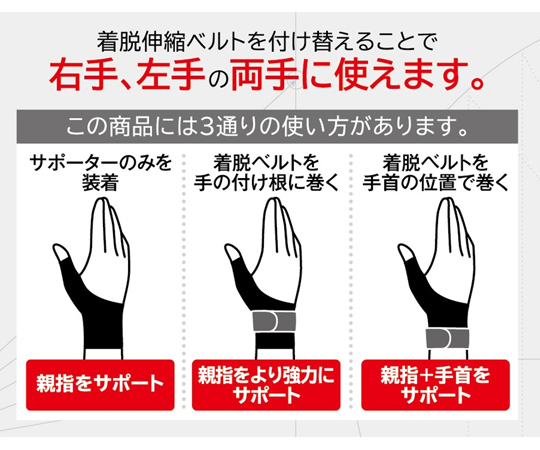 着脱伸縮ベルトを付け替えることで
右手、左手の両手に使えます。

この商品には3通りの使い方があります。

サポーターのみを装着

親指をサポート

着脱ベルトを手の付け根に巻く

親指をより強力にサポート

着脱ベルトを手首の位置で巻く

親指+手首をサポート