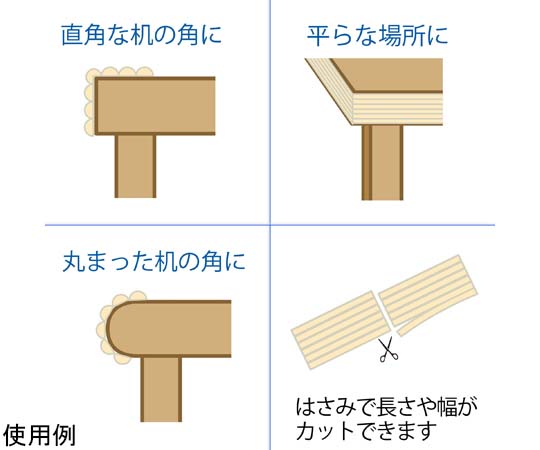 直角な机の角に

平らな場所に

丸まった机の角に

はさみで長さや幅がカットできます

使用例