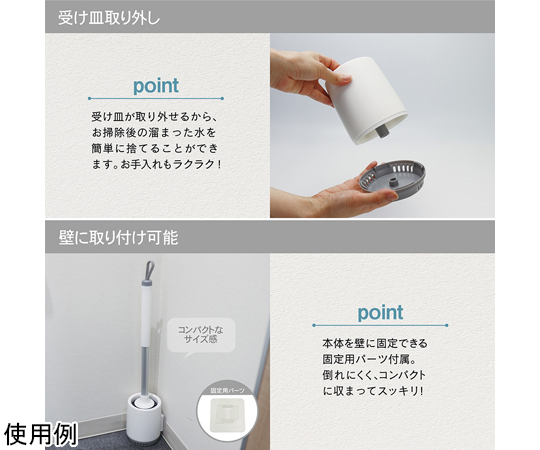 受け皿取り外し

point

受け皿が取り外せるから、お掃除後の溜まった水を簡単に捨てることができます。お手入れもラクラク！

壁に取り付け可能

コンパクトなサイズ感

固定用パーツ

point

本体を壁に固定できる固定用パーツ付属。倒れにくく、コンパクトに収まってスッキリ！

使用例