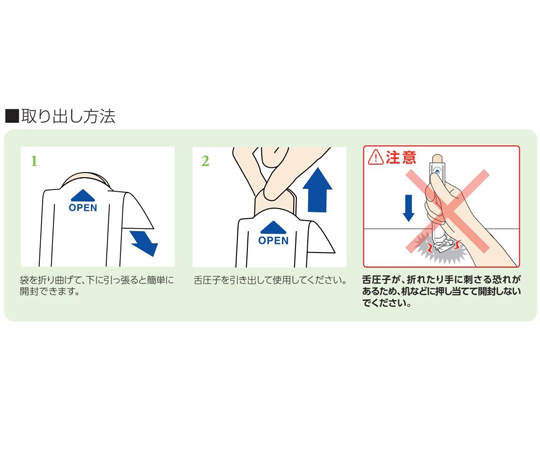 ■取り出し方法

1

OPEN

袋を折り曲げて、下に引っ張ると簡単に開封できます。

2

OPEN

舌圧子を引き出して使用してください。

注意

舌圧子が、折れたり手に刺さる恐れがあるため、机などに押し当てて開封しないでください。