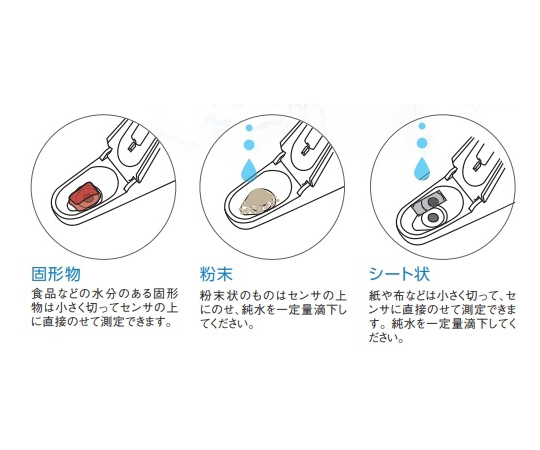 固形物

食品などの水分のある固形物は小さく切ってセンサの上に直接のせて測定できます。

粉末

粉末状のものはセンサの上にのせ、純水を一定量滴下してください。

シート状

紙や布などは小さく切って、センサに直接のせて測定できます。純水を一定量滴下してください。