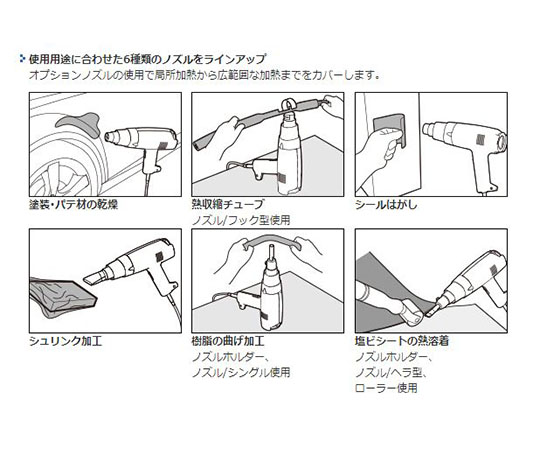 使用用途に合わせた6種類のノズルをラインアップ
オプションノズルの使用で局所加熱から広範囲な加熱までをカバーします。

塗装・パテ材の乾燥

熱収縮チューブ
ノズル/フック型使用

シールはがし

シュリンク加工

樹脂の曲げ加工
ノズルホルダー、
ノズル/シングル使用

塩ビシートの熱溶着
ノズルホルダー、
ノズル/ヘラ型、
ローラー使用