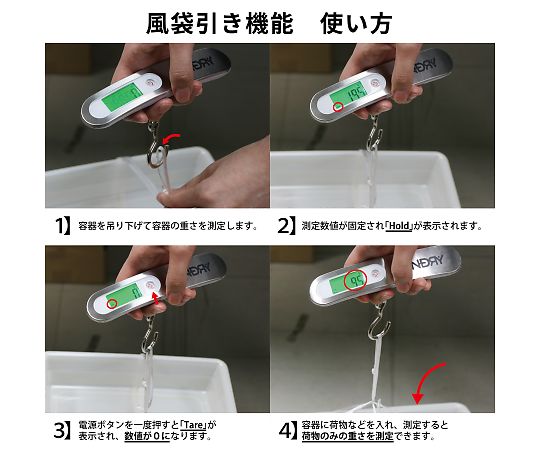 風袋引き機能　使い方

1】容器を吊り下げて容器の重さを測定します。

2】測定数値が固定され「Hold」が表示されます。

3】電源ボタンを一度押すと「Tare」が表示され、数値が0になります。

4】容器に荷物などを入れ、測定すると荷物のみの重さを測定できます。