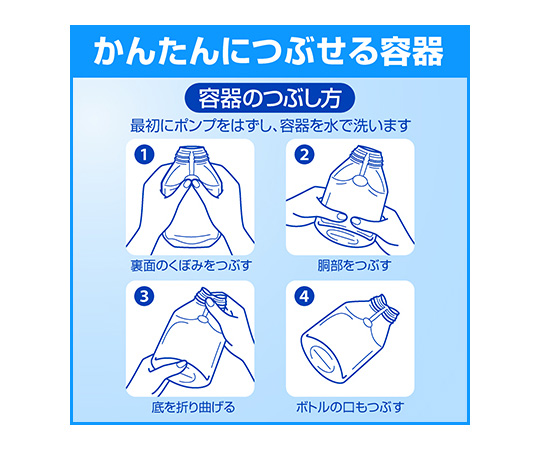 かんたんにつぶせる容器

容器のつぶし方

最初にポンプをはずし、容器を水で洗います

1
裏面のくぼみをつぶす

2
胴部をつぶす

3
底を折り曲げる

4
ボトルの口もつぶす