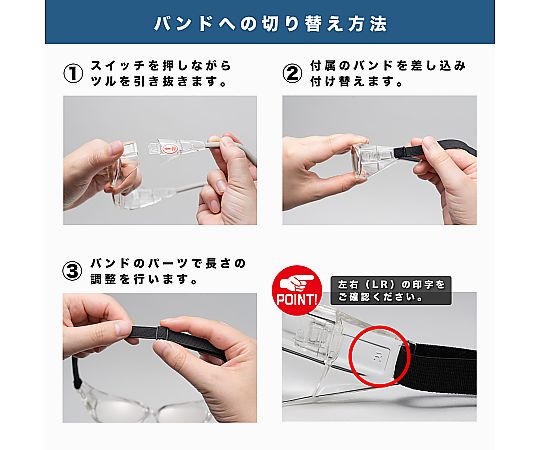 バンドへの切り替え方法

① スイッチを押しながらツルを引き抜きます。

② 付属のバンドを差し込み付け替えます。

③ バンドのパーツで長さの調整を行います。

POINT!

左右（LR）の印字をご確認ください。