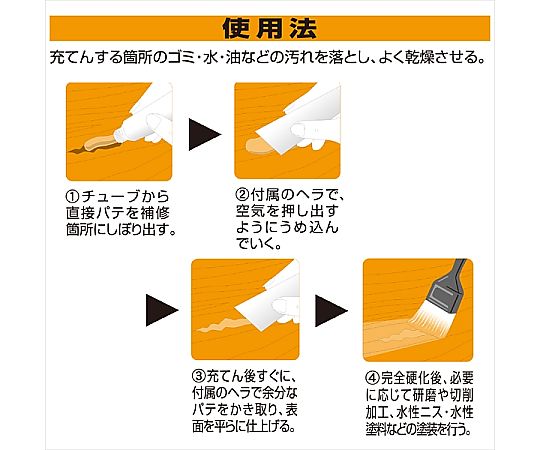 使用法

充てんする箇所のゴミ・水・油などの汚れを落とし、よく乾燥させる。

①チューブから直接パテを補修箇所にしぼり出す。

②付属のヘラで、空気を押し出すようにうめ込んでいく。

③充てん後すぐに、付属のヘラで余分なパテをかき取り、表面を平らに仕上げる。

④完全硬化後、必要に応じて研磨や切削加工、水性ニス・水性塗料などの塗装を行う。