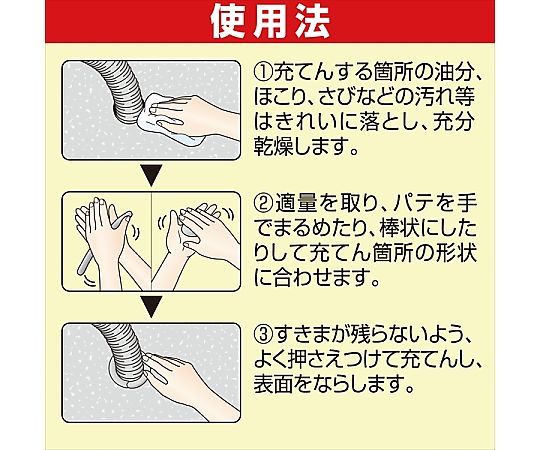 使用法

①充てんする箇所の油分、ほこり、さびなどの汚れ等はきれいに落とし、充分乾燥します。

②適量を取り、パテを手でまるめたり、棒状にしたりして充てん箇所の形状に合わせます。

③すきまが残らないよう、よく押さえつけて充てんし、表面をならします。