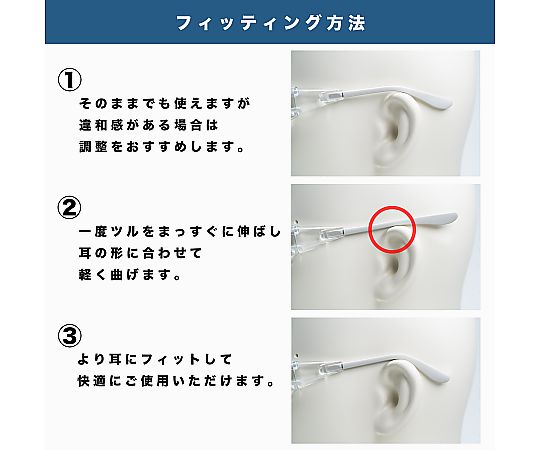 フィッティング方法

①
そのままでも使えますが
違和感がある場合は
調整をおすすめします。

②
一度ツルをまっすぐに伸ばし
耳の形に合わせて
軽く曲げます。

③
より耳にフィットして
快適にご使用いただけます。