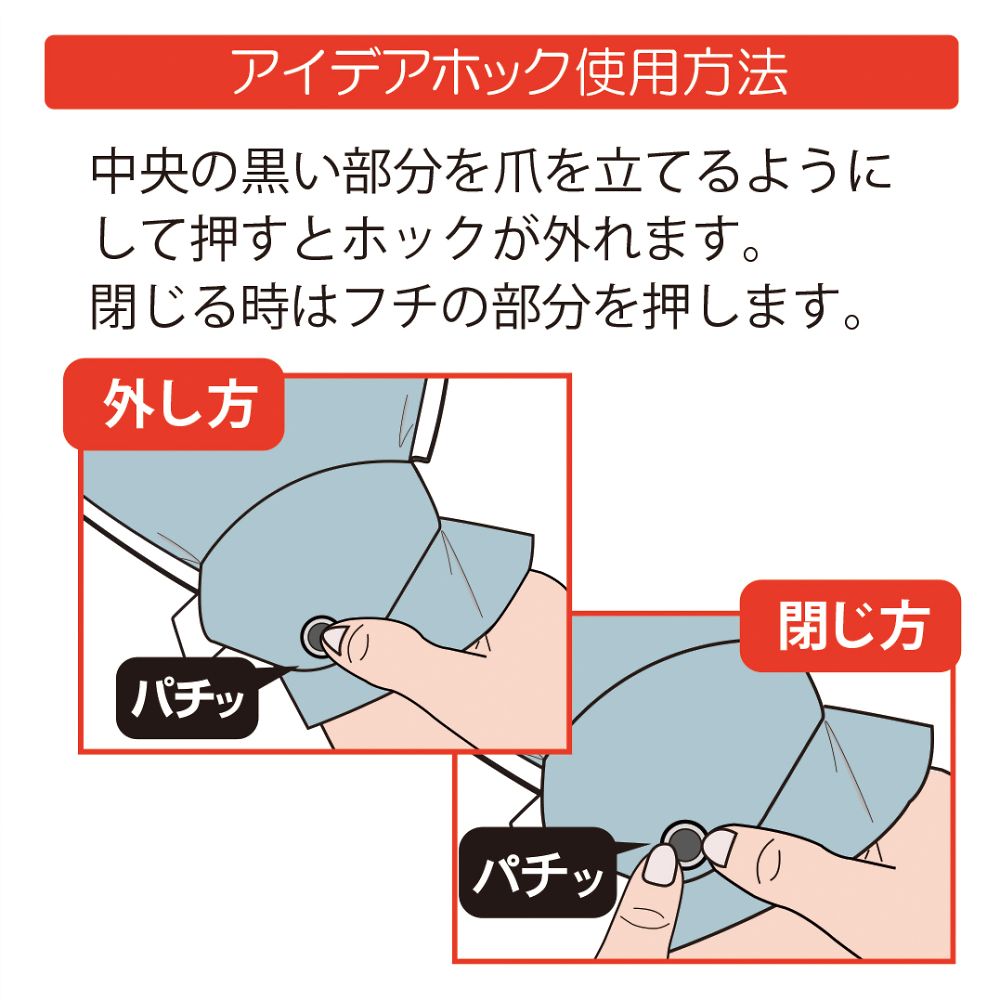 アイデアホック使用方法

中央の黒い部分を爪を立てるようにして押すとホックが外れます。
閉じる時はフチの部分を押します。

外し方

パチッ

閉じ方

パチッ