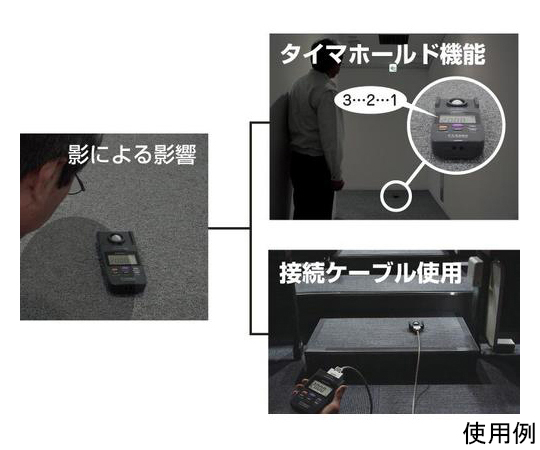 影による影響

タイマホールド機能

3…2…1

接続ケーブル使用

使用例