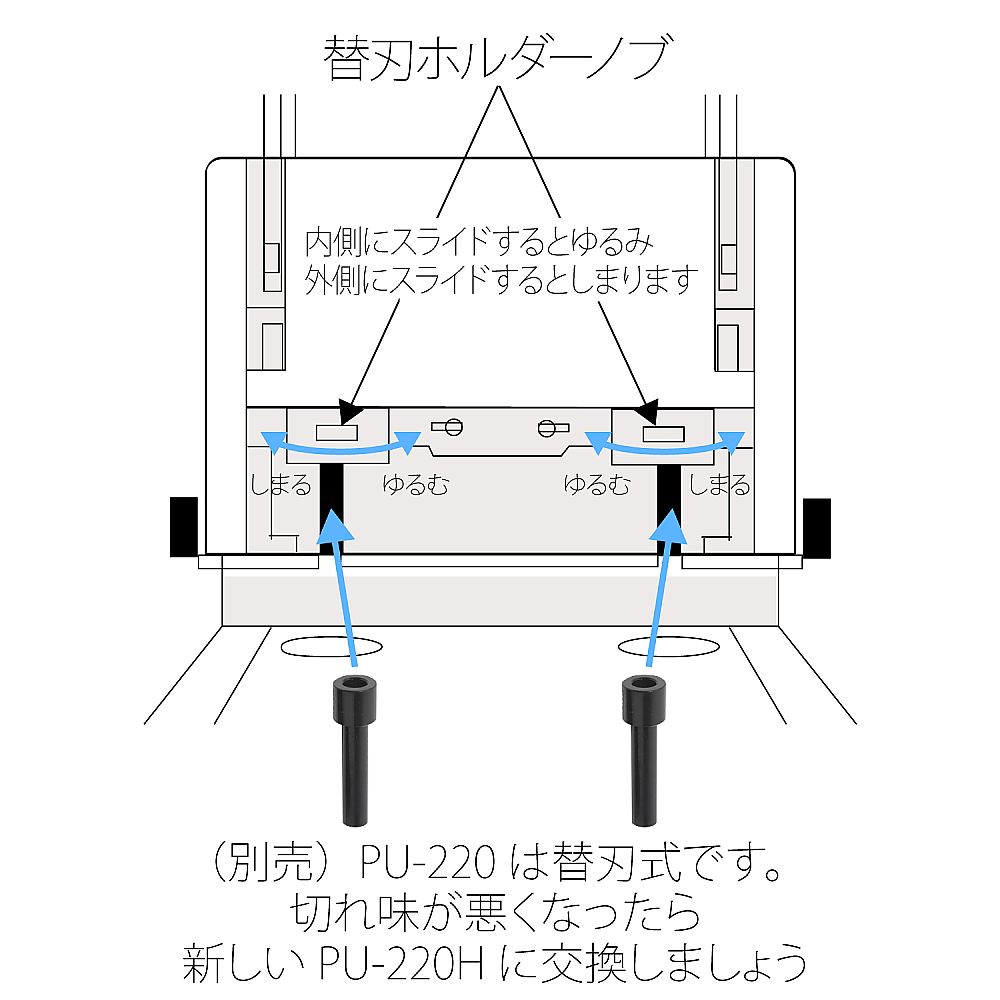 替刃ホルダーノブ

内側にスライドするとゆるみ
外側にスライドするとしまります

しまる

ゆるむ

ゆるむ

しまる

（別売）PU-220 は替刃式です。
切れ味が悪くなったら
新しい PU-220H に交換しましょう