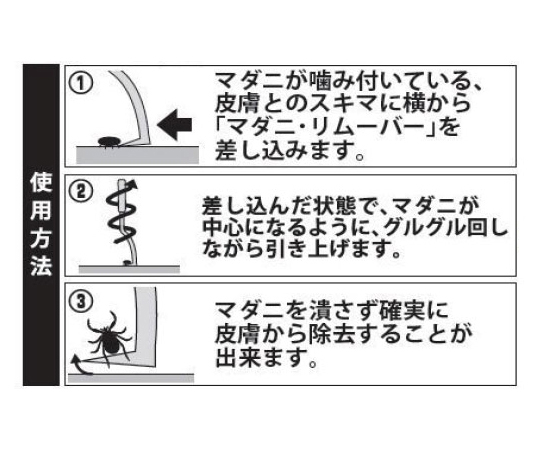 使用方法

①
マダニが噛み付いている、皮膚とのスキマに横から「マダニ・リムーバー」を差し込みます。

②
差し込んだ状態で、マダニが中心になるように、グルグル回しながら引き上げます。

③
マダニを潰さず確実に皮膚から除去することが出来ます。