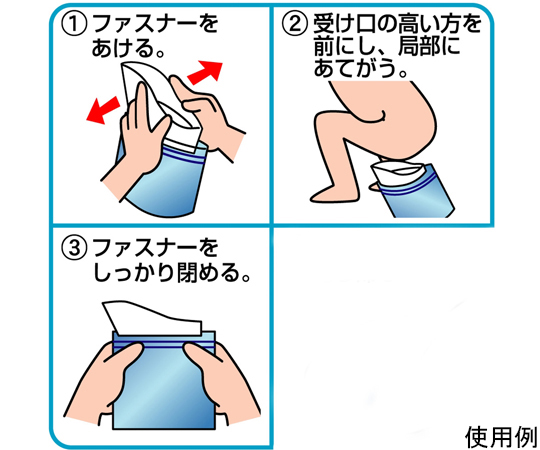 ① ファスナーをあける。

② 受け口の高い方を前にし、局部にあてがう。

③ ファスナーをしっかり閉める。

使用例