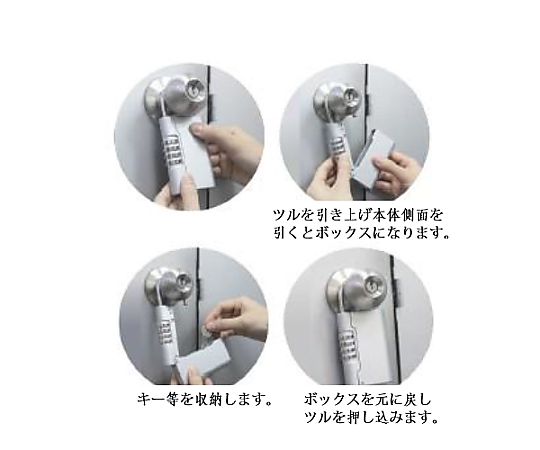 ツルを引き上げ本体側面を引くとボックスになります。

キー等を収納します。

ボックスを元に戻しツルを押し込みます。