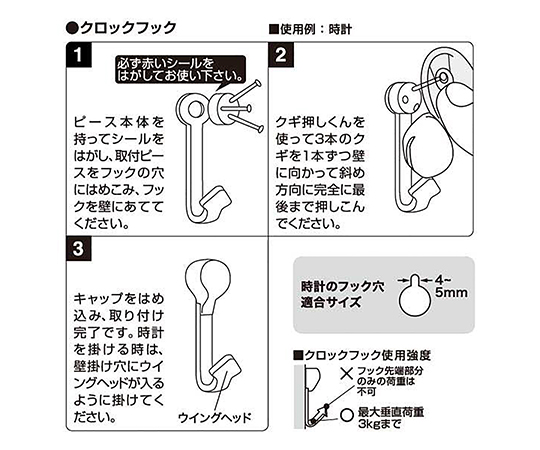 ●クロックフック

■使用例：時計

1

必ず赤いシールをはがしてお使い下さい。

ピース本体を持ってシールをはがし、取付ピースをフックの穴にはめこみ、フックを壁にあててください。

2

クギ押しくんを使って3本のクギを1本ずつ壁に向かって斜め方向に完全に最後まで押しこんでください。

3

キャップをはめ込み、取り付け完了です。時計を掛ける時は、壁掛け穴にウイングヘッドが入るように掛けてください。

ウイングヘッド

時計のフック穴適合サイズ

4~5mm

■クロックフック使用強度

× フック先端部分のみの荷重は不可

○ 最大垂直荷重3kgまで