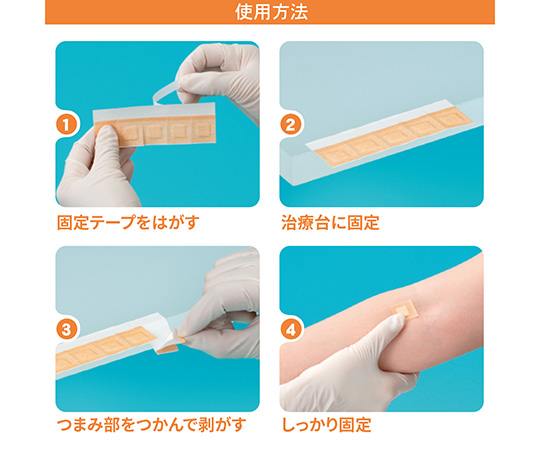 使用方法

1
固定テープをはがす

2
治療台に固定

3
つまみ部をつかんで剥がす

4
しっかり固定