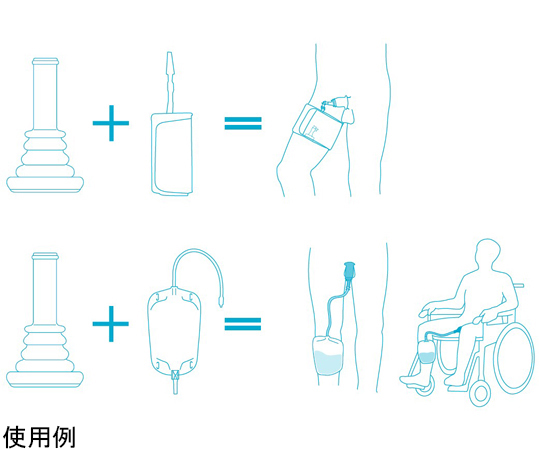 使用例