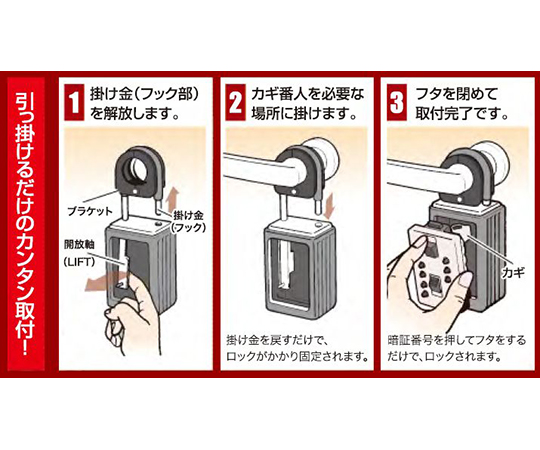 引っ掛けるだけのカンタン取付!

1 掛け金(フック部)を解放します。

ブラケット
掛け金(フック)
開放軸(LIFT)

2 カギ番人を必要な場所に掛けます。

掛け金を戻すだけで、ロックがかかり固定されます。

3 フタを閉めて取付完了です。

カギ

暗証番号を押してフタをするだけで、ロックされます。