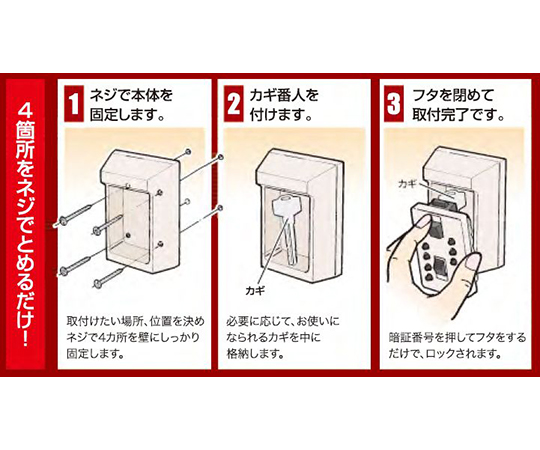 4箇所をネジでとめるだけ！

1 ネジで本体を固定します。

取付けたい場所、位置を決めネジで4カ所を壁にしっかり固定します。

2 カギ番人を付けます。

カギ

必要に応じて、お使いになられるカギを中に格納します。

3 フタを閉めて取付完了です。

カギ

暗証番号を押してフタをするだけで、ロックされます。