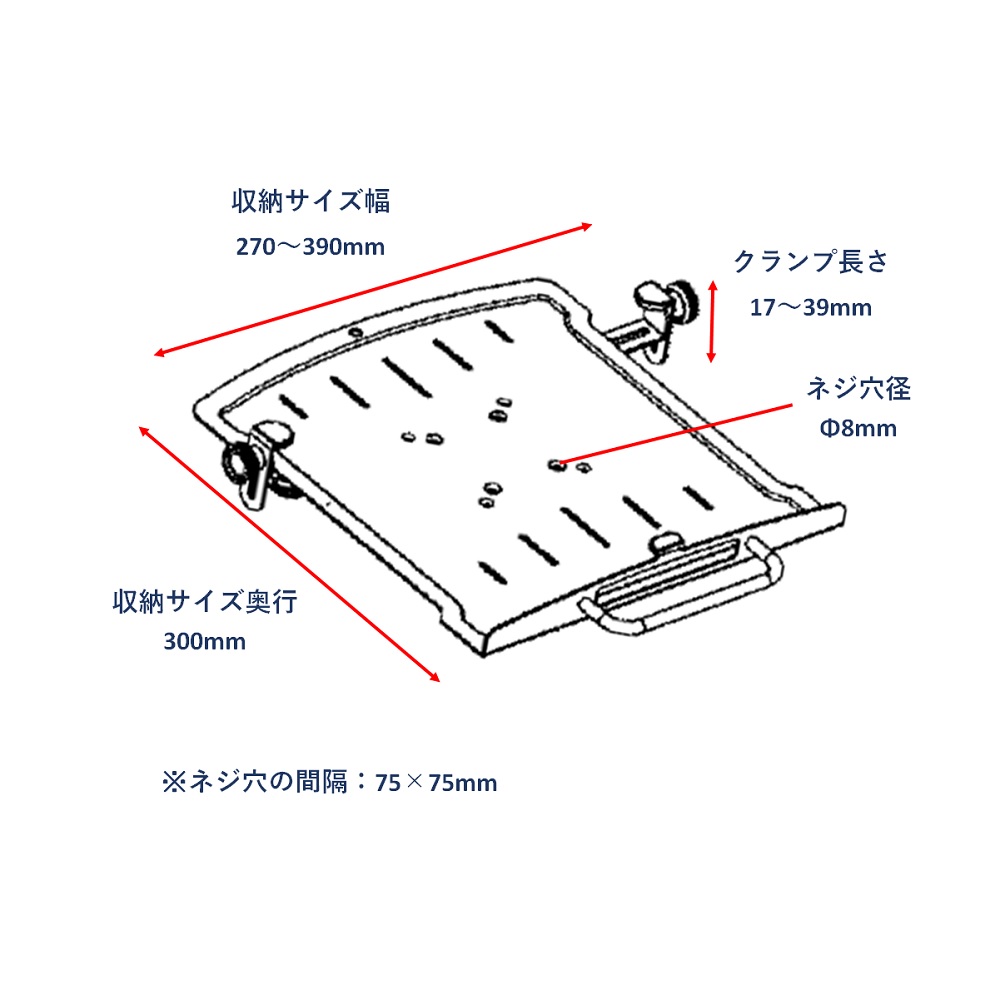 収納サイズ幅
270～390mm

クランプ長さ
17～39mm

ネジ穴径
Φ8mm

収納サイズ奥行
300mm

※ネジ穴の間隔：75×75mm