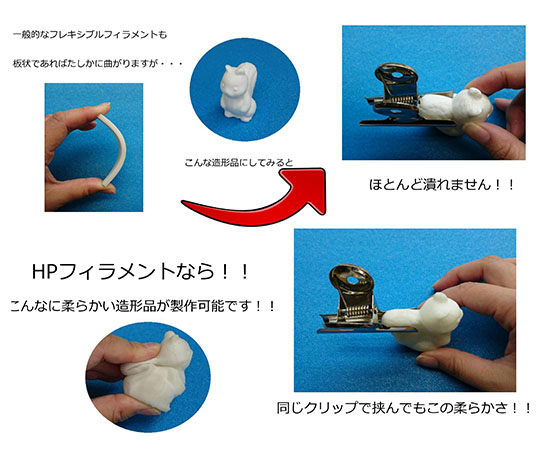 一般的なフレキシブルフィラメントも

板状であればたしかに曲がりますが・・・

こんな造形品にしてみると

ほとんど潰れません！！

HPフィラメントなら！！

こんなに柔らかい造形品が製作可能です！！

同じクリップで挟んでもこの柔らかさ！！