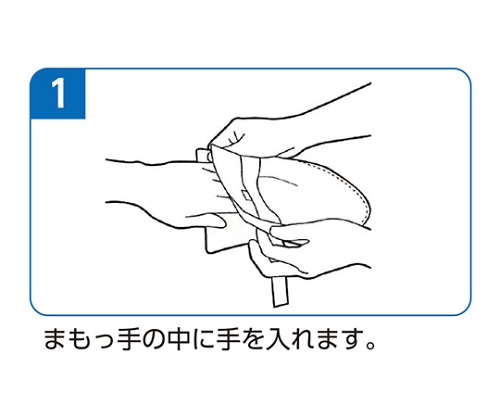 1

まもっ手の中に手を入れます。