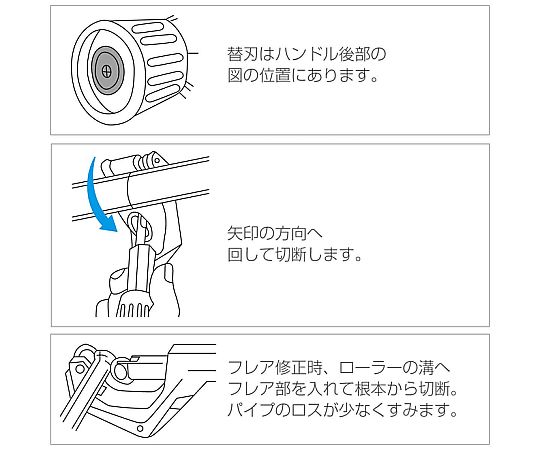 替刃はハンドル後部の図の位置にあります。

矢印の方向へ回して切断します。

フレア修正時、ローラーの溝へフレア部を入れて根本から切断。パイプのロスが少なくすみます。