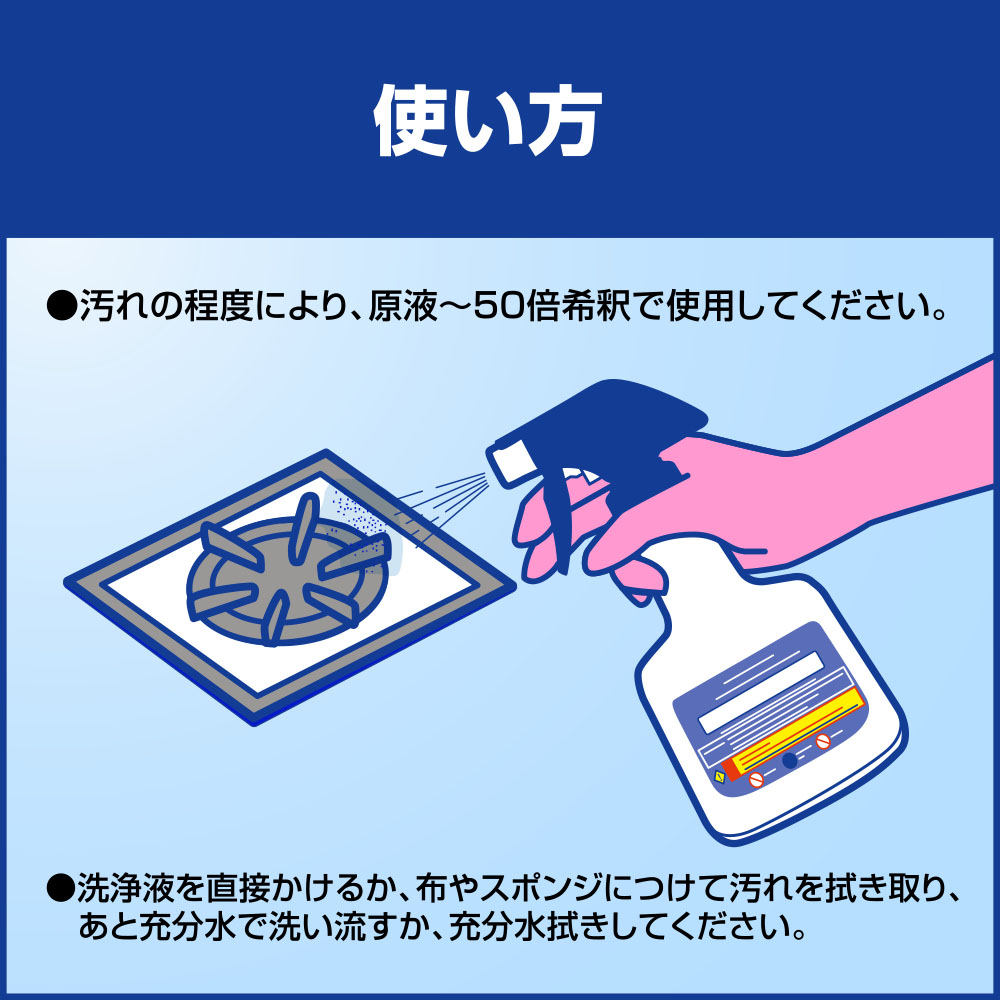 使い方

●汚れの程度により、原液～50倍希釈で使用してください。

●洗浄液を直接かけるか、布やスポンジにつけて汚れを拭き取り、あと充分水で洗い流すか、充分水拭きしてください。