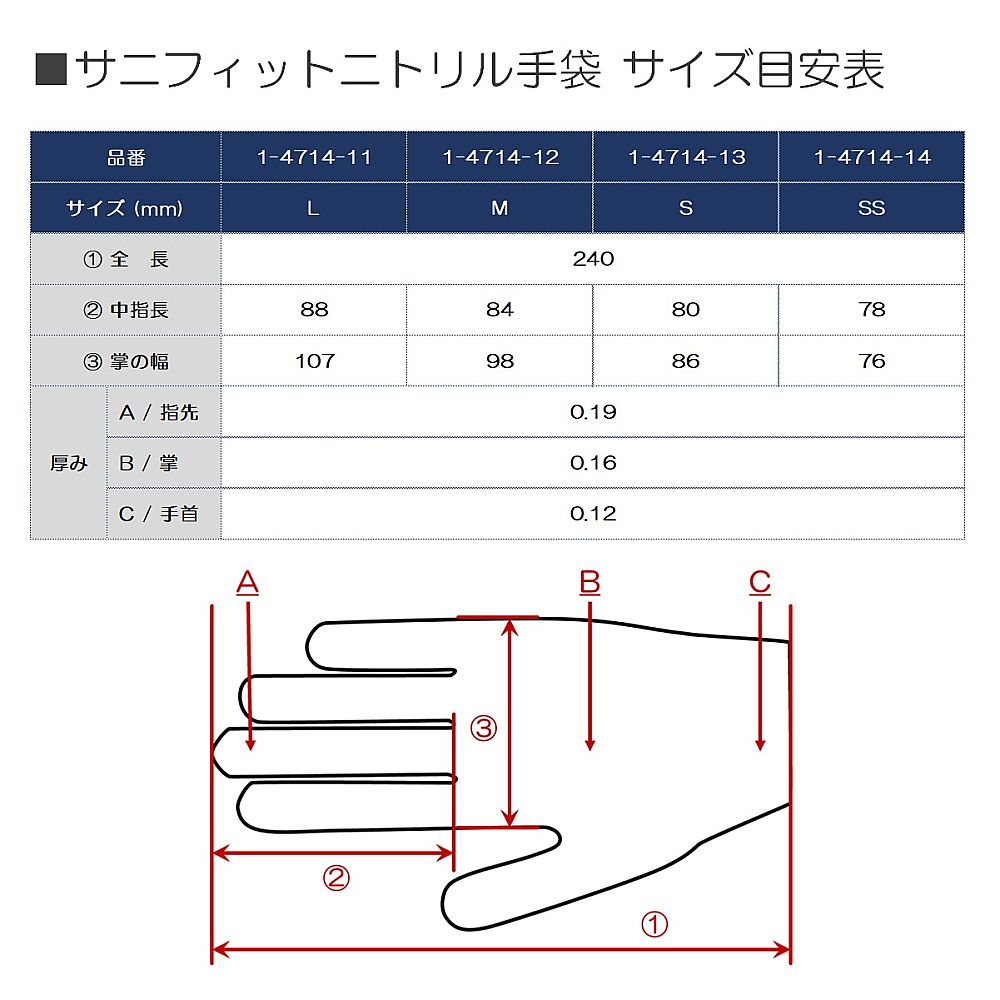 ■サニフィットニトリル手袋 サイズ目安表

| 品番 | | 1-4714-11 | 1-4714-12 | 1-4714-13 | 1-4714-14 |
|---|---|---|---|---|---|
| サイズ (mm) | | L | M | S | SS |
| ① 全 長 | | 240 | | | |
| ② 中指長 | | 88 | 84 | 80 | 78 |
| ③ 掌の幅 | | 107 | 98 | 86 | 76 |
| 厚み | A / 指先 | 0.19 | | | |
| | B / 掌 | 0.16 | | | |
| | C / 手首 | 0.12 | | | |

A B C
③
②
①