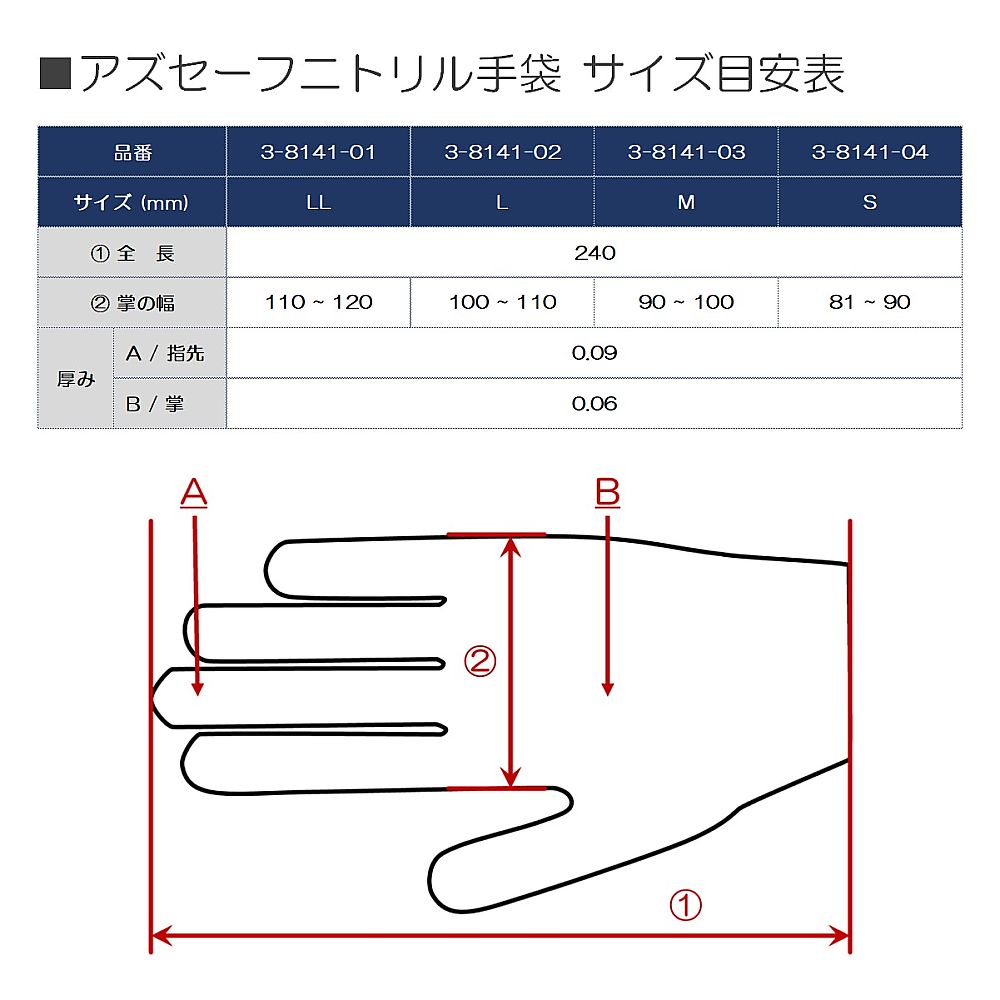 ■アズセーフニトリル手袋 サイズ目安表

| 品番 | | 3-8141-01 | 3-8141-02 | 3-8141-03 | 3-8141-04 |
|---|---|---|---|---|---|
| サイズ (mm) | | LL | L | M | S |
| ① 全 長 | | 240 | | | |
| ② 掌の幅 | | 110 ~ 120 | 100 ~ 110 | 90 ~ 100 | 81 ~ 90 |
| 厚み | A / 指先 | 0.09 | | | |
| | B / 掌 | 0.06 | | | |

A
B
②
①