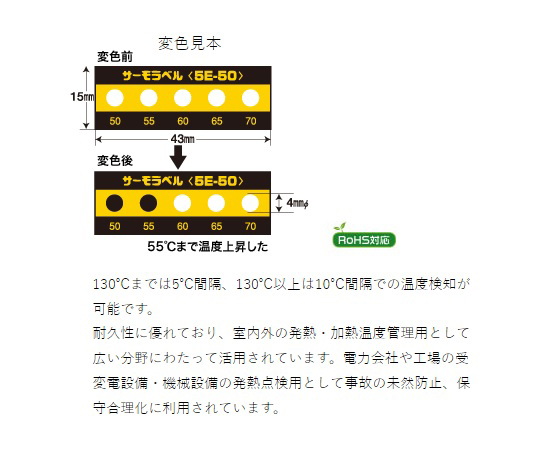 変色見本

変色前

サーモラベル〈5E-50〉

15㎜

50 55 60 65 70

43㎜

変色後

サーモラベル〈5E-50〉

4㎜φ

50 55 60 65 70

55℃まで温度上昇した

RoHS対応

130℃までは5℃間隔、130℃以上は10℃間隔での温度検知が可能です。
耐久性に優れており、室内外の発熱・加熱温度管理用として広い分野にわたって活用されています。電力会社や工場の受変電設備・機械設備の発熱点検用として事故の未然防止、保守合理化に利用されています。