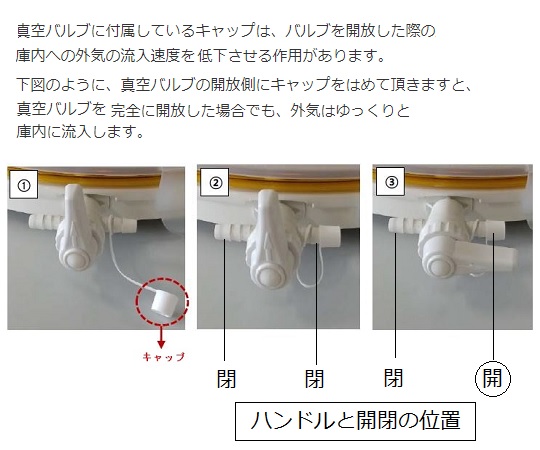 真空バルブに付属しているキャップは、バルブを開放した際の庫内への外気の流入速度を低下させる作用があります。

下図のように、真空バルブの開放側にキャップをはめて頂きますと、真空バルブを 完全に開放した場合でも、外気はゆっくりと庫内に流入します。

①

キャップ

②

閉

閉

③

閉

開

ハンドルと開閉の位置