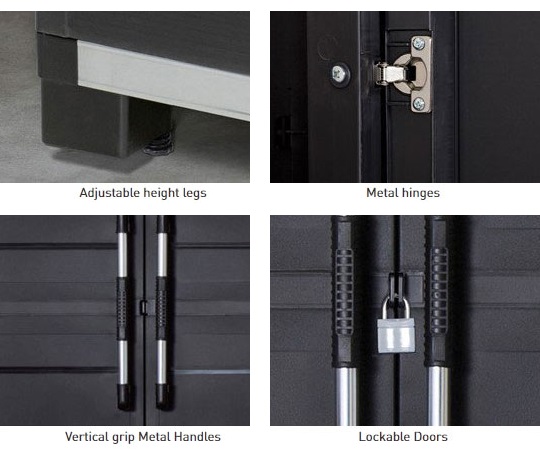 Adjustable height legs

Metal hinges

Vertical grip Metal Handles

Lockable Doors