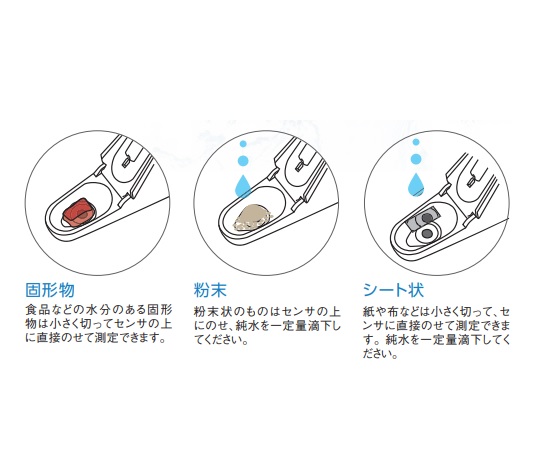 固形物

食品などの水分のある固形物は小さく切ってセンサの上に直接のせて測定できます。

粉末

粉末状のものはセンサの上にのせ、純水を一定量滴下してください。

シート状

紙や布などは小さく切って、センサに直接のせて測定できます。純水を一定量滴下してください。