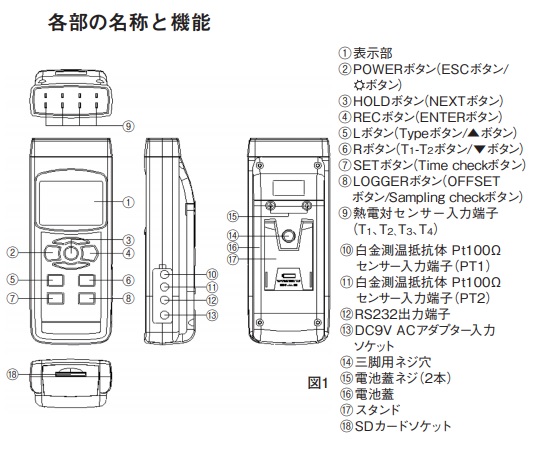 各部の名称と機能

⑨
①
③
②
④
⑤
⑥
⑦
⑧
⑩
⑪
⑫
⑬
⑮
⑭
⑯
⑰
⑱

図1

①表示部
②POWERボタン(ESCボタン/☼ボタン)
③HOLDボタン(NEXTボタン)
④RECボタン(ENTERボタン)
⑤Lボタン(Typeボタン/▲ボタン)
⑥Rボタン($T_1$-$T_2$ボタン/▼ボタン)
⑦SETボタン(Time checkボタン)
⑧LOGGERボタン(OFFSETボタン/Sampling checkボタン)
⑨熱電対センサー入力端子($T_1$、$T_2$、$T_3$、$T_4$)
⑩白金測温抵抗体 Pt100Ω センサー入力端子(PT1)
⑪白金測温抵抗体 Pt100Ω センサー入力端子(PT2)
⑫RS232出力端子
⑬DC9V ACアダプター入力ソケット
⑭三脚用ネジ穴
⑮電池蓋ネジ(2本)
⑯電池蓋
⑰スタンド
⑱SDカードソケット