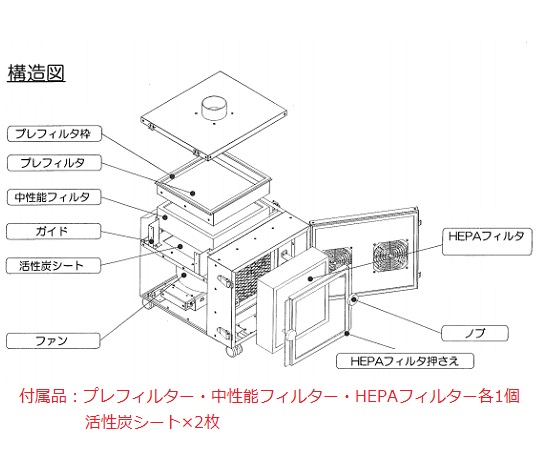 構造図

プレフィルタ枠

プレフィルタ

中性能フィルタ

ガイド

活性炭シート

ファン

HEPAフィルタ

ノブ

HEPAフィルタ押さえ

付属品：プレフィルター・中性能フィルター・HEPAフィルター各1個
活性炭シート×2枚