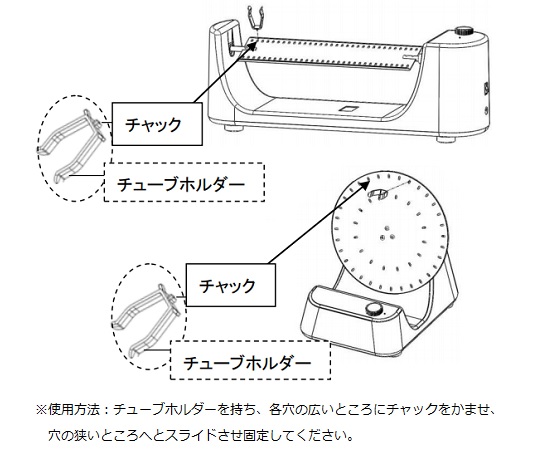 チャック

チューブホルダー

チャック

チューブホルダー

※使用方法：チューブホルダーを持ち、各穴の広いところにチャックをかませ、穴の狭いところへとスライドさせ固定してください。