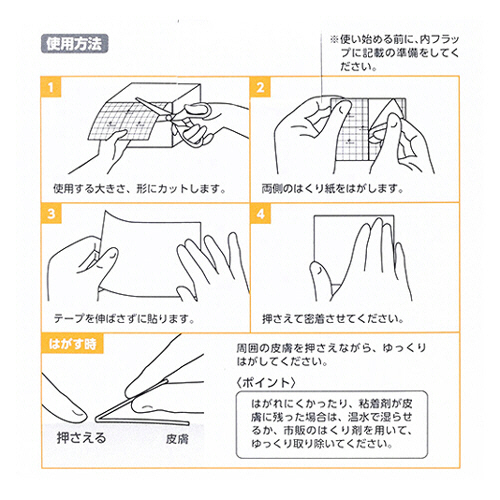 使用方法

※使い始める前に、内フラップに記載の準備をしてください。

1

使用する大きさ、形にカットします。

2

両側のはくり紙をはがします。

3

テープを伸ばさずに貼ります。

4

押さえて密着させてください。

はがす時

押さえる

皮膚

周囲の皮膚を押さえながら、ゆっくりはがしてください。

〈ポイント〉

はがれにくかったり、粘着剤が皮膚に残った場合は、温水で湿らせるか、市販のはくり剤を用いて、ゆっくり取り除いてください。