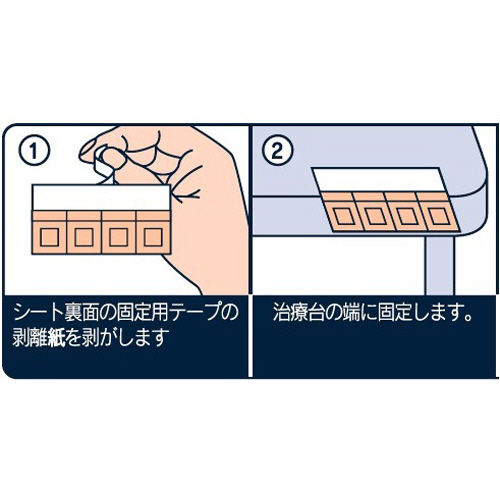 ①

シート裏面の固定用テープの剥離紙を剥がします

②

治療台の端に固定します。