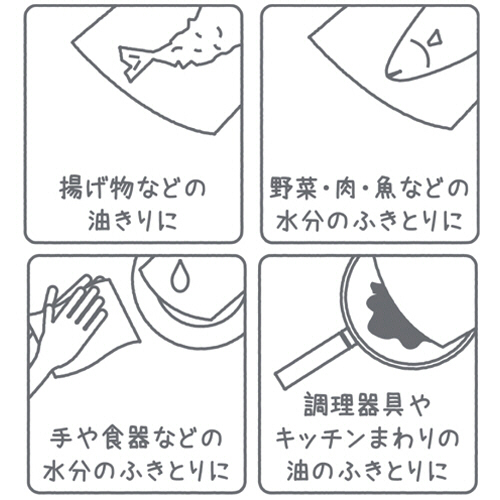 揚げ物などの
油きりに

野菜・肉・魚などの
水分のふきとりに

手や食器などの
水分のふきとりに

調理器具や
キッチンまわりの
油のふきとりに