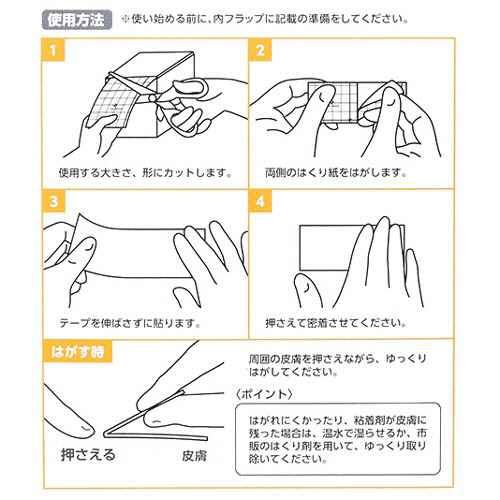 使用方法 ※使い始める前に、内フラップに記載の準備をしてください。

1
使用する大きさ、形にカットします。

2
両側のはくり紙をはがします。

3
テープを伸ばさずに貼ります。

4
押さえて密着させてください。

はがす時
周囲の皮膚を押さえながら、ゆっくりはがしてください。

〈ポイント〉
はがれにくかったり、粘着剤が皮膚に残った場合は、温水で湿らせるか、市販のはくり剤を用いて、ゆっくり取り除いてください。

押さえる
皮膚