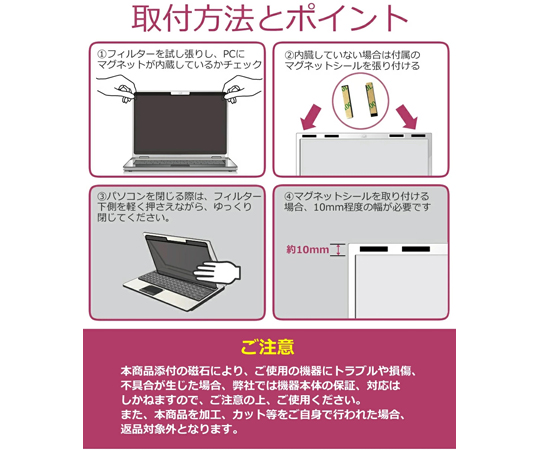 取付方法とポイント

①フィルターを試し張りし、PCにマグネットが内蔵しているかチェック

②内臓していない場合は付属のマグネットシールを張り付ける

③パソコンを閉じる際は、フィルター下側を軽く押さえながら、ゆっくり閉じてください。

④マグネットシールを取り付ける場合、10mm程度の幅が必要です

約10mm

ご注意

本商品添付の磁石により、ご使用の機器にトラブルや損傷、不具合が生じた場合、弊社では機器本体の保証、対応はしかねますので、ご注意の上、ご使用ください。
また、本商品を加工、カット等をご自身で行われた場合、返品対象外となります。