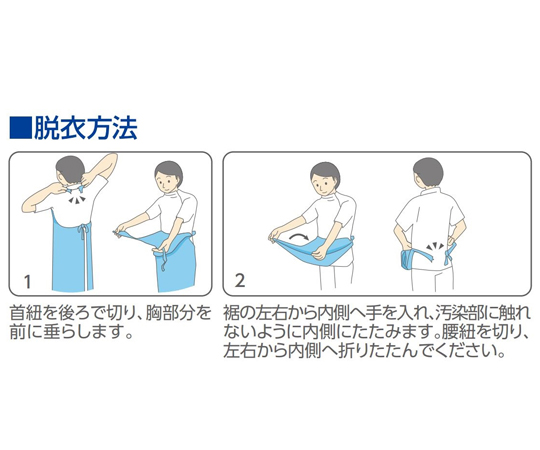 ■脱衣方法

1

首紐を後ろで切り、胸部分を前に垂らします。

2

裾の左右から内側へ手を入れ、汚染部に触れないように内側にたたみます。腰紐を切り、左右から内側へ折りたたんでください。