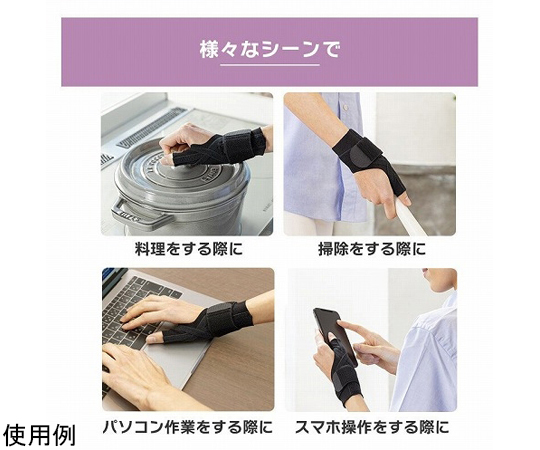 様々なシーンで

料理をする際に

掃除をする際に

パソコン作業をする際に

スマホ操作をする際に

使用例